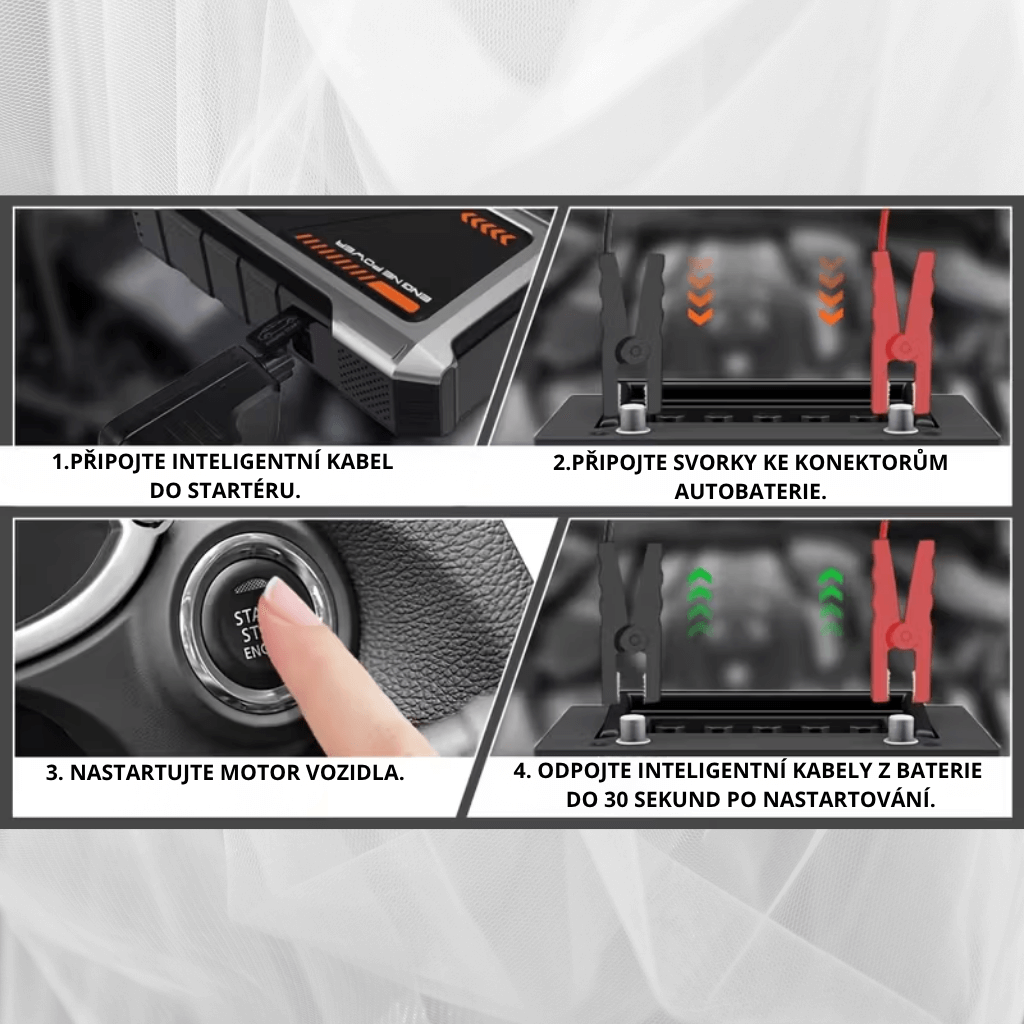 ENGINE POWER

1.PŘIPOJTE INTELIGENTNÍ KABEL DO STARTÉRU.

2.PŘIPOJTE SVORKY KE KONEKTORŮM AUTOBATERIE.

STA
ST
ENG

3. NASTARTUJTE MOTOR VOZIDLA.

4. ODPOJTE INTELIGENTNÍ KABELY Z BATERIE DO 30 SEKUND PO NASTARTOVÁNÍ.